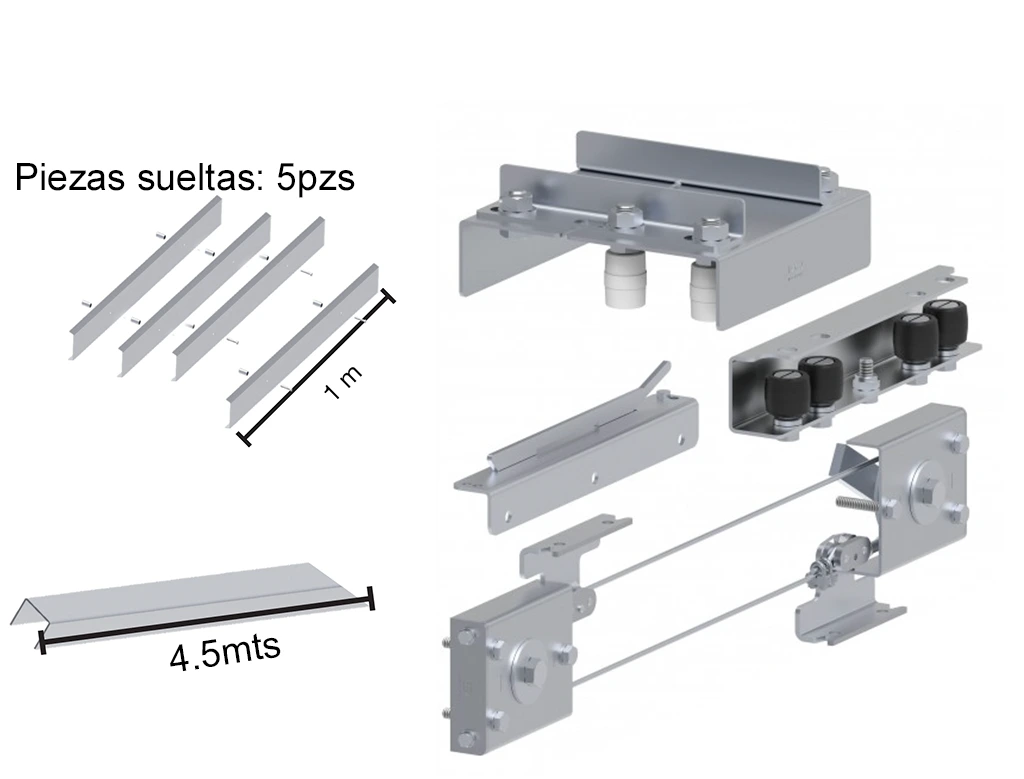 Piezas sueltas: 5pzs

1 m

4.5mts