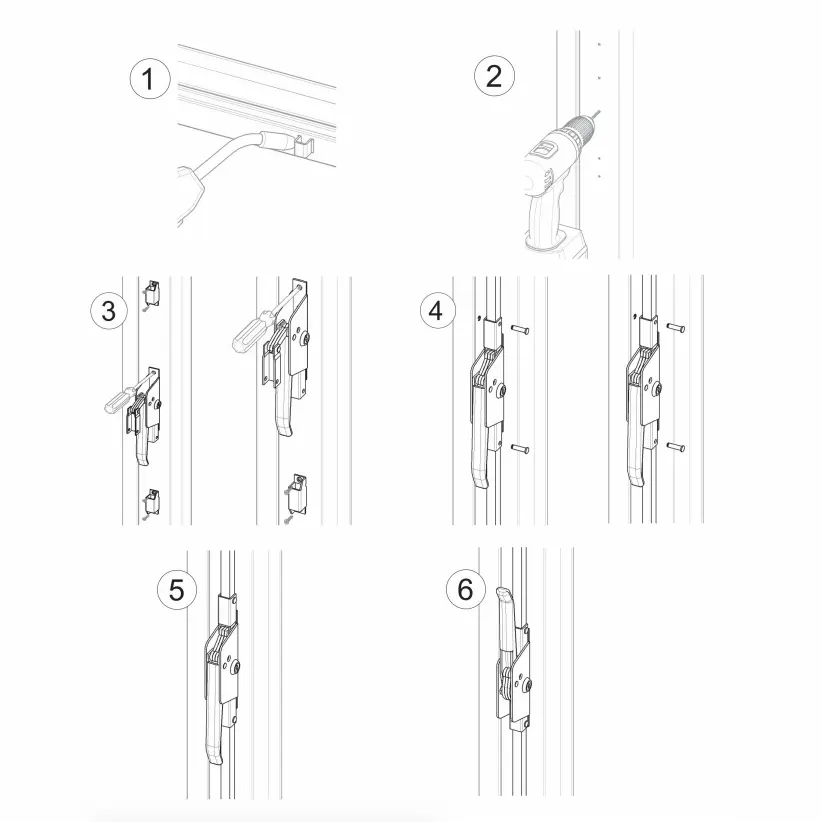 1

2

3

4

5

6