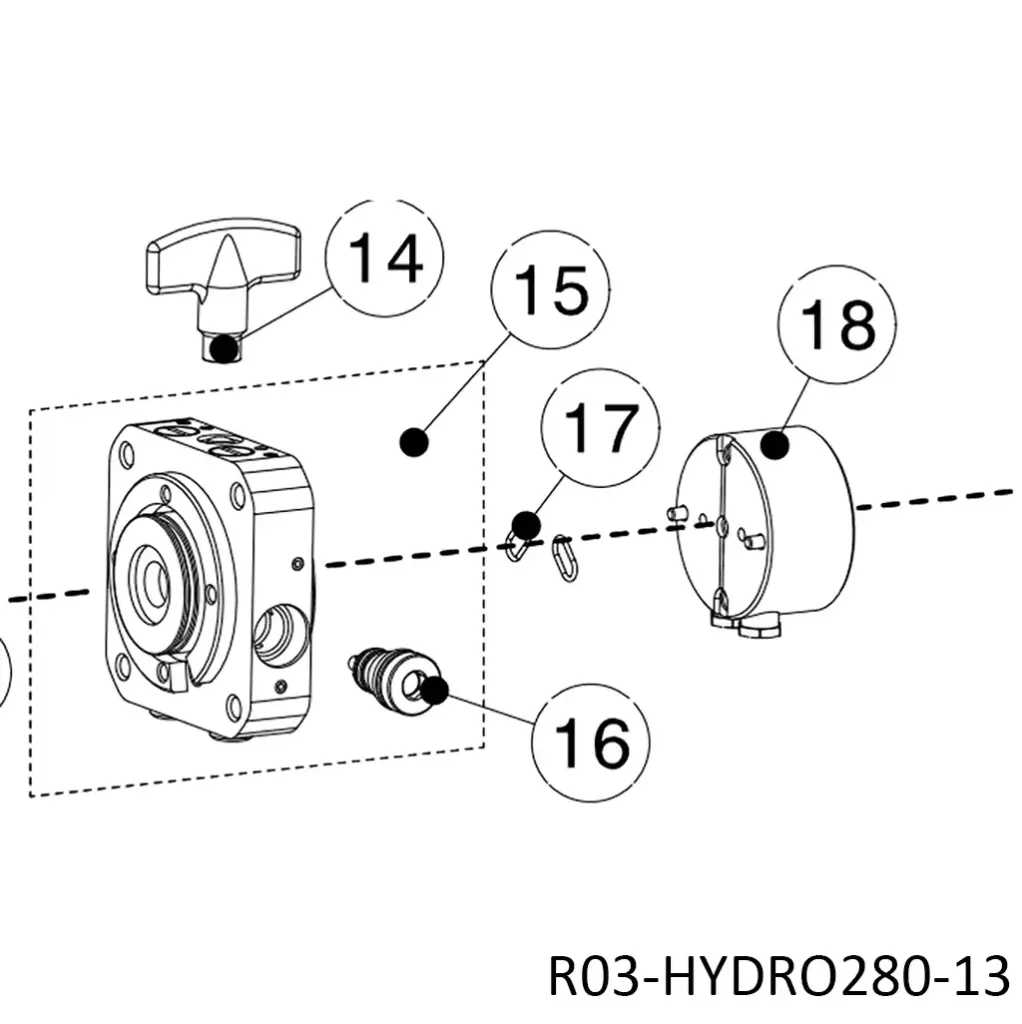 14
15
18
17
16
R03-HYDRO280-13