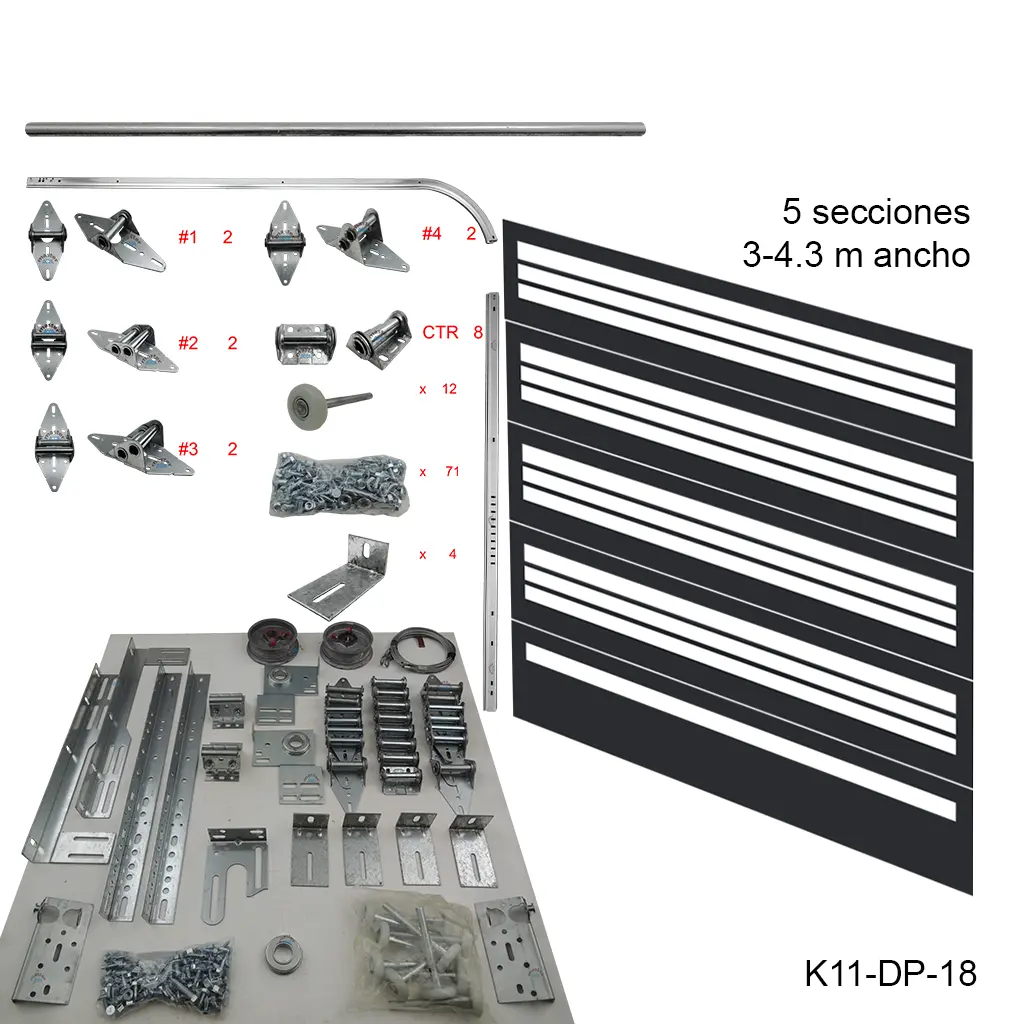 5 secciones
3-4.3 m ancho

#1 2

#4 2

#2 2

CTR 8

x 12

#3 2

x 71

x 4

K11-DP-18