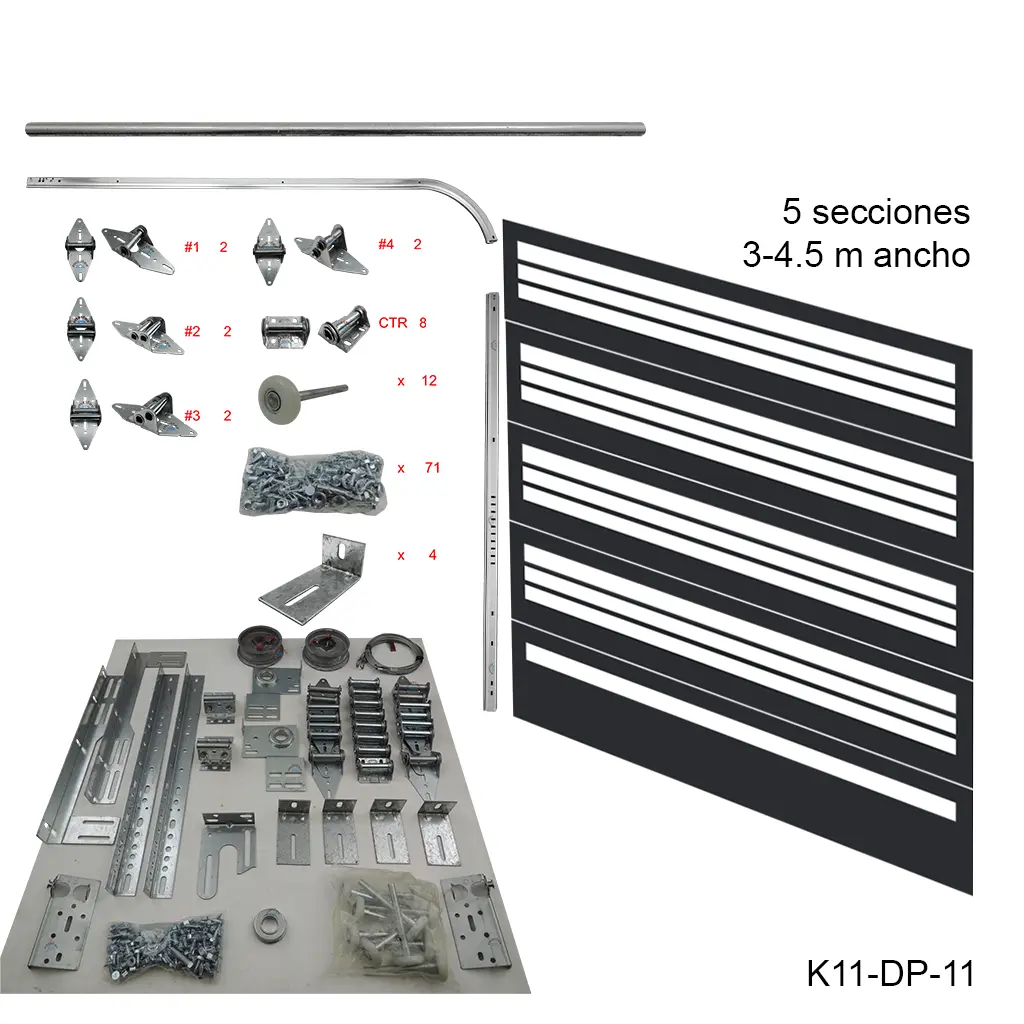 5 secciones
3-4.5 m ancho

#1 2

#4 2

#2 2

CTR 8

#3 2

x 12

x 71

x 4

K11-DP-11