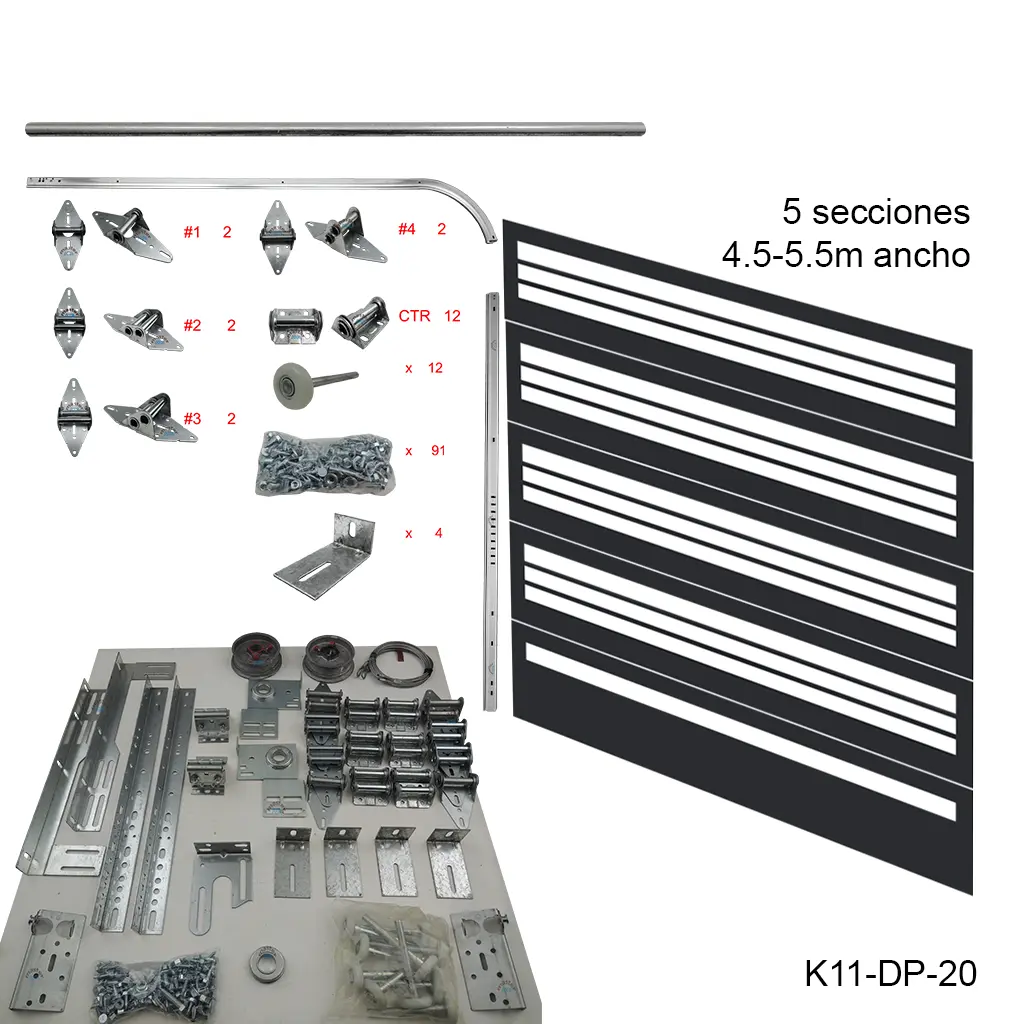 5 secciones
4.5-5.5m ancho

#1 2

#4 2

#2 2

CTR 12

x 12

#3 2

x 91

x 4

K11-DP-20