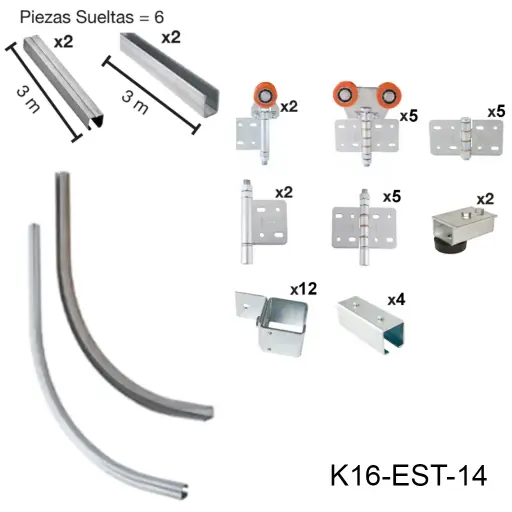 Piezas Sueltas = 6

x2

3 m

x2

3 m

x2

x5

x5

x2

x5

x2

x12

x4

K16-EST-14